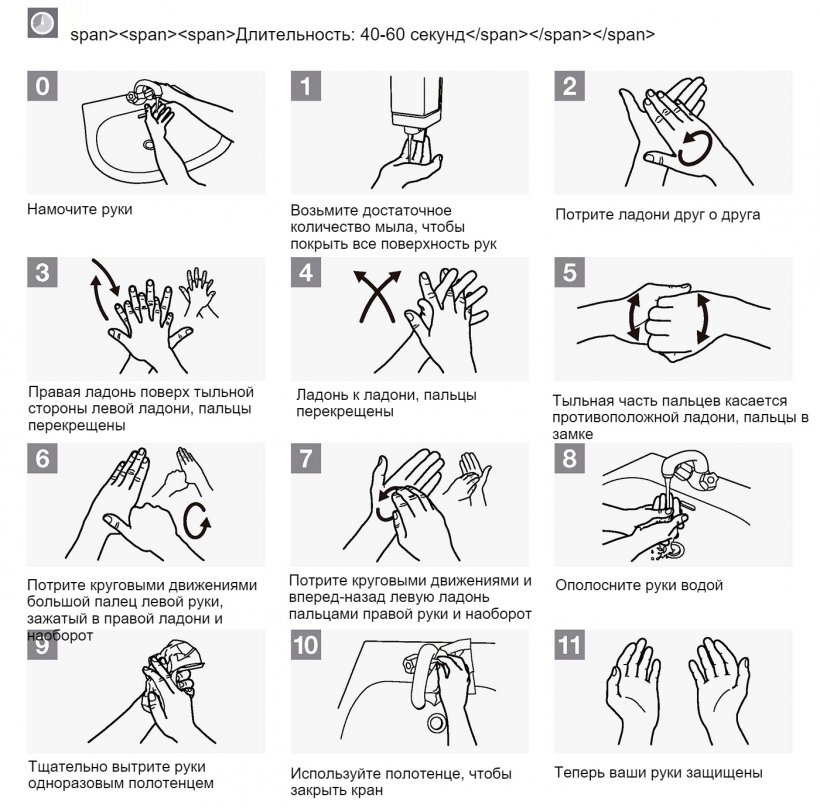 span><span><span>Длительность: 40-60 секунд</span></span></span>

0

Намочите руки

1

Возьмите достаточное количество мыла, чтобы покрыть все поверхность рук

2

Потрите ладони друг о друга

3

Правая ладонь поверх тыльной стороны левой ладони, пальцы перекрещены

4

Ладонь к ладони, пальцы перекрещены

5

Тыльная часть пальцев касается противоположной ладони, пальцы в замке

6

Потрите круговыми движениями большой палец левой руки, зажатый в правой ладони и наоборот

7

Потрите круговыми движениями и вперед-назад левую ладонь пальцами правой руки и наоборот

8

Ополосните руки водой

9

Тщательно вытрите руки одноразовым полотенцем

10

Используйте полотенце, чтобы закрыть кран

11

Теперь ваши руки защищены